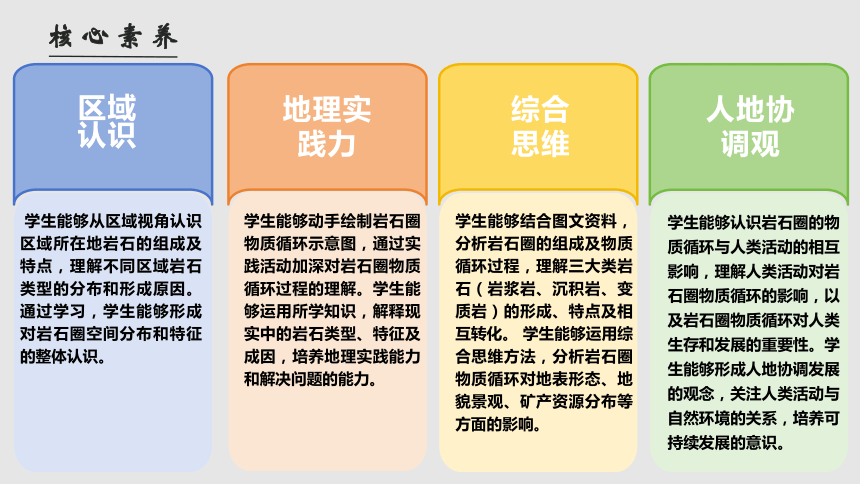 核心素养

区域认识

学生能够从区域视角认识区域所在地岩石的组成及特点，理解不同区域岩石类型的分布和形成原因。通过学习，学生能够形成对岩石圈空间分布和特征的整体认识。

地理实践力

学生能够动手绘制岩石圈物质循环示意图，通过实践活动加深对岩石圈物质循环过程的理解。学生能够运用所学知识，解释现实中的岩石类型、特征及成因，培养地理实践能力和解决问题的能力。

综合思维

学生能够结合图文资料，分析岩石圈的组成及物质循环过程，理解三大类岩石（岩浆岩、沉积岩、变质岩）的形成、特点及相互转化。学生能够运用综合思维方法，分析岩石圈物质循环对地表形态、地貌景观、矿产资源分布等方面的影响。

人地协调观

学生能够认识岩石圈的物质循环与人类活动的相互影响，理解人类活动对岩石圈物质循环的影响，以及岩石圈物质循环对人类生存和发展的重要性。学生能够形成人地协调发展的观念，关注人类活动与自然环境的关系，培养可持续发展的意识。