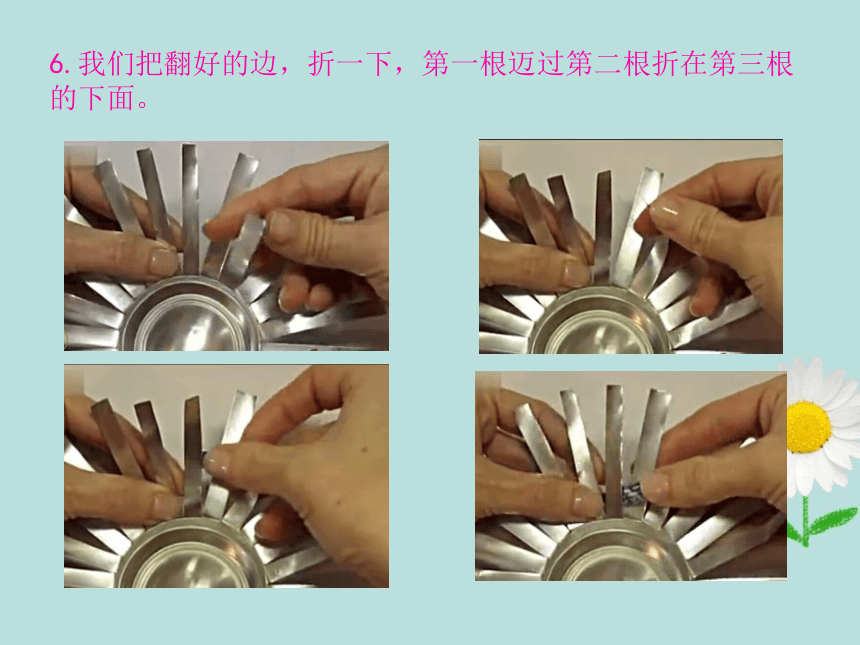 6. 我们把翻好的边，折一下，第一根迈过第二根折在第三根的下面。