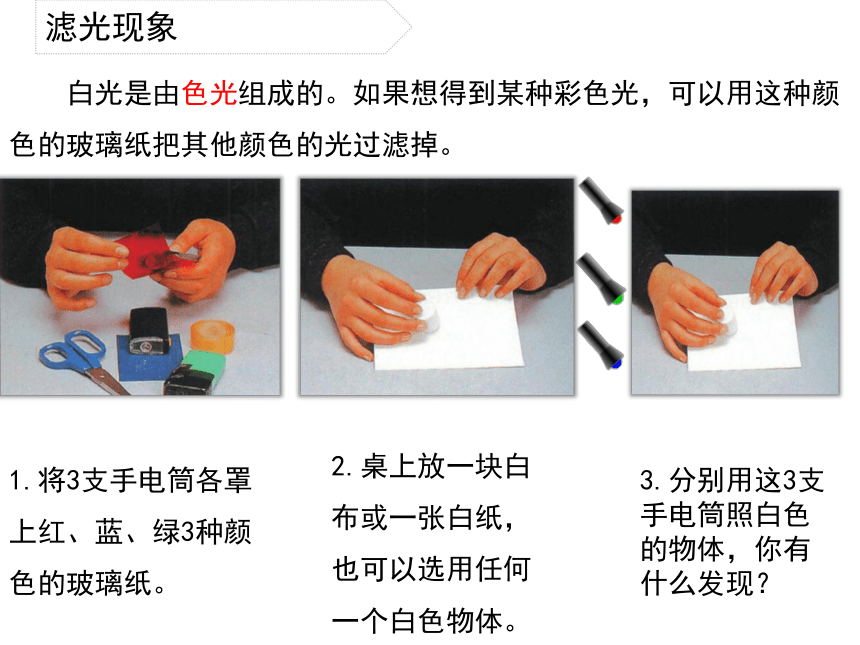 滤光现象

白光是由色光组成的。如果想得到某种彩色光，可以用这种颜色的玻璃纸把其他颜色的光过滤掉。

1. 将3支手电筒各罩上红、蓝、绿3种颜色的玻璃纸。

2. 桌上放一块白布或一张白纸，也可以选用任何一个白色物体。

3. 分别用这3支手电筒照白色的物体，你有什么发现？