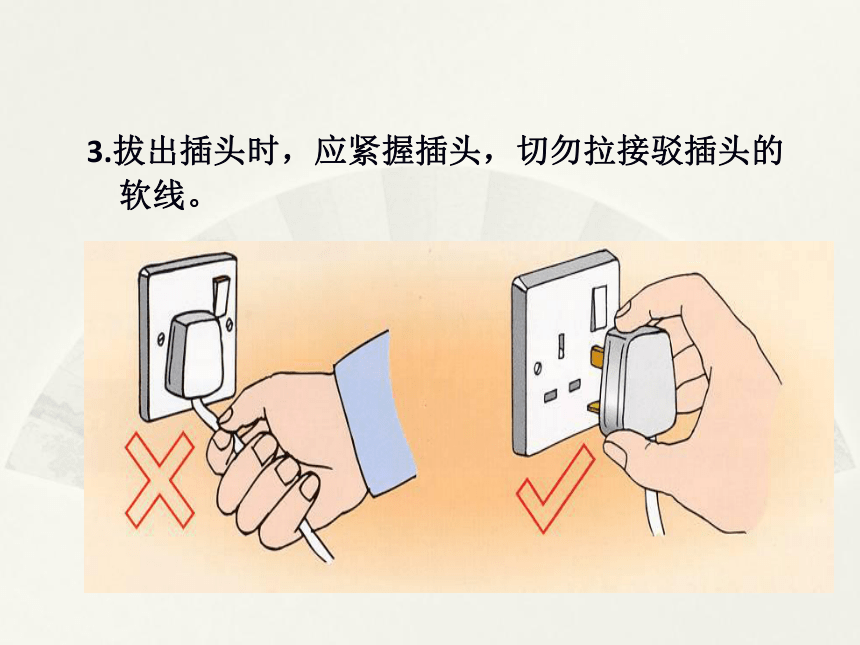 3.拔出插头时，应紧握插头，切勿拉接驳插头的软线。