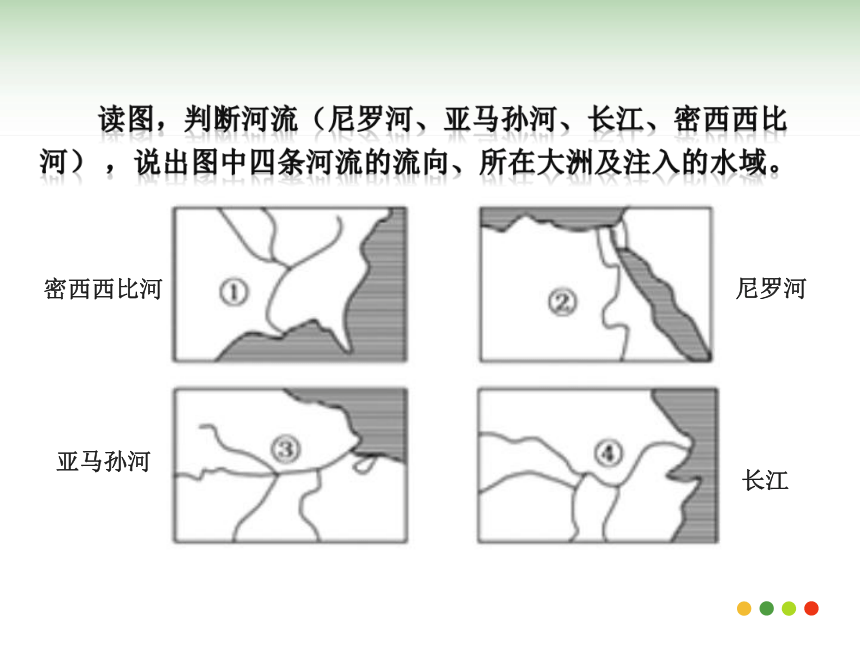 读图，判断河流（尼罗河、亚马孙河、长江、密西西比河），说出图中四条河流的流向、所在大洲及注入的水域。

密西西比河

①

②

尼罗河

亚马孙河

③

④

长江