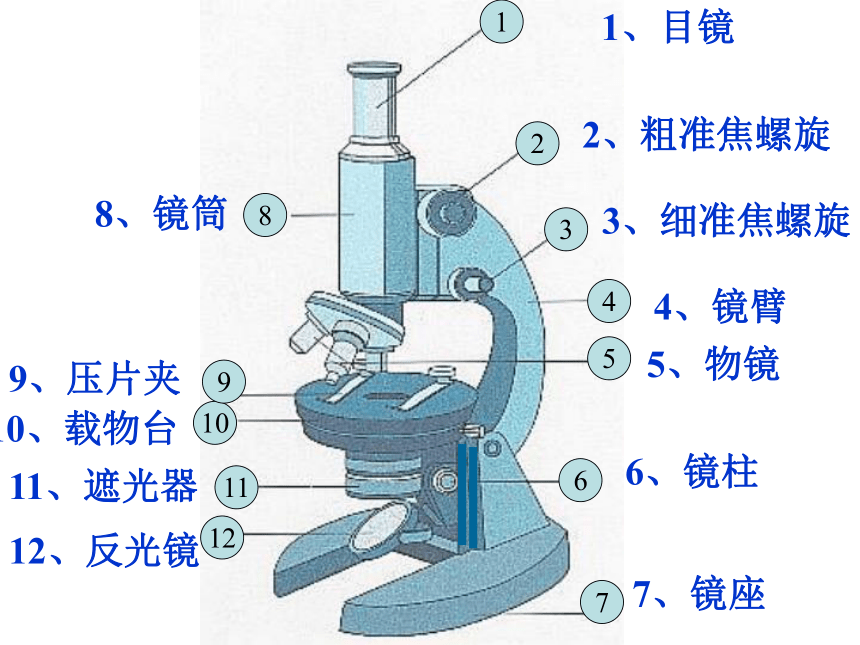 1

1、目镜

2

2、粗准焦螺旋

8、镜筒

8

3

3、细准焦螺旋

4

4、镜臂

5

5、物镜

9、压片夹

9

0、载物台

10

11、遮光器

11

6

6、镜柱

12、反光镜

12

7

7、镜座