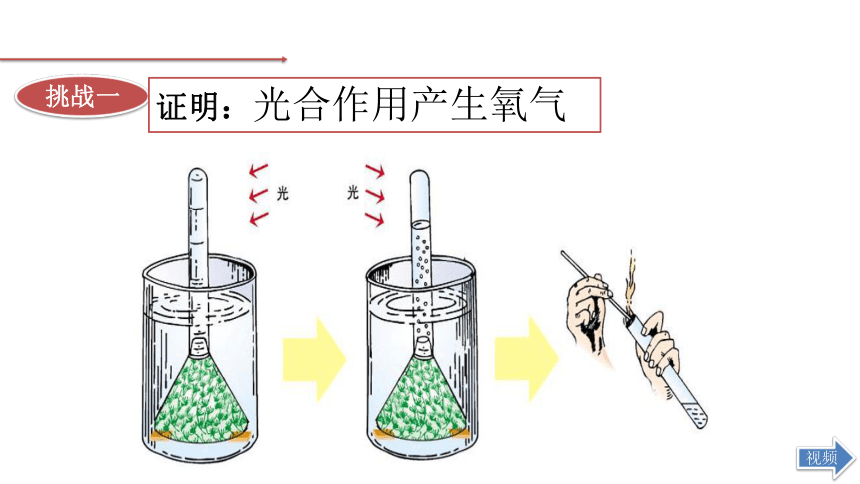 挑战一

证明：光合作用产生氧气

光

光

视频