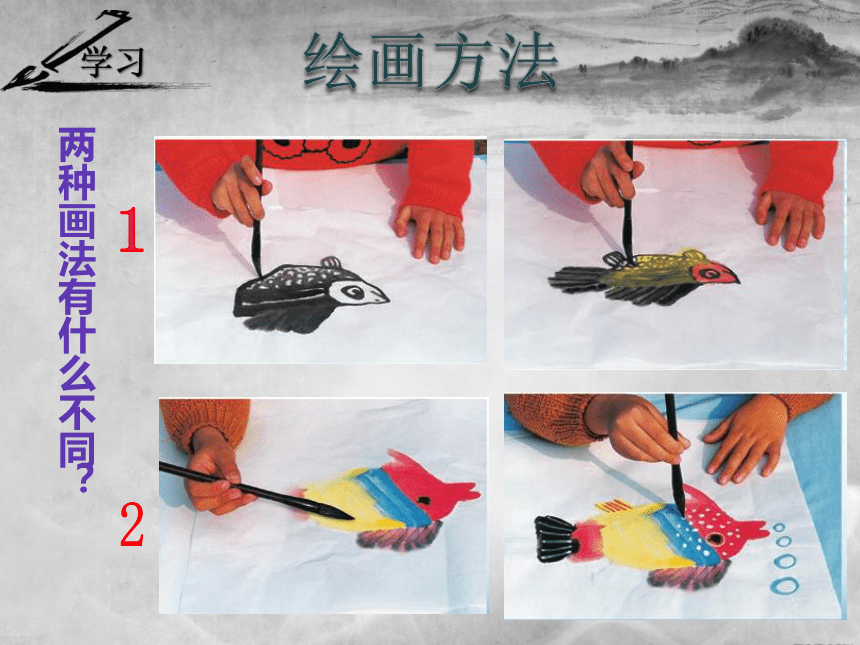 学习

绘画方法

两种画法有什么不同?

1

2