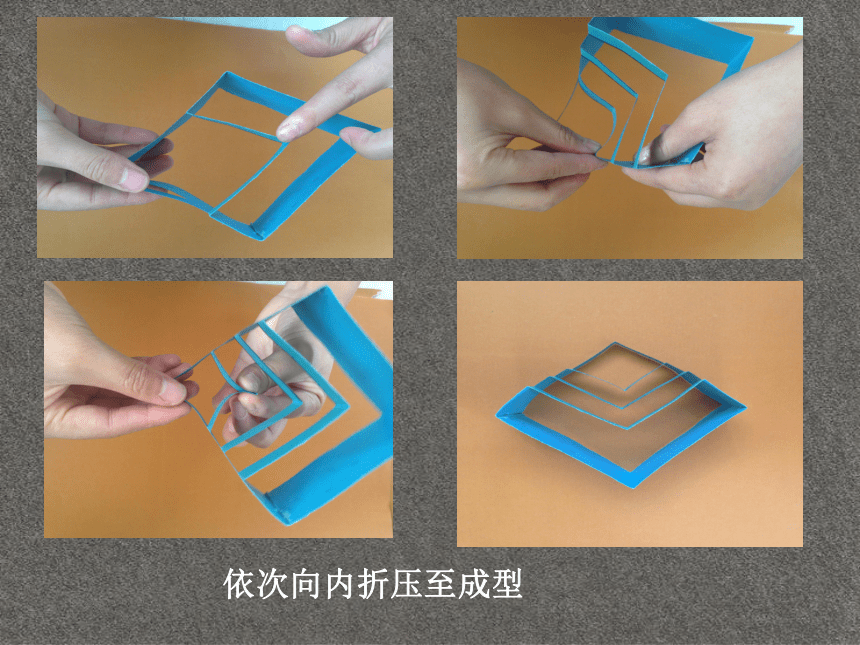 依次向内折压至成型