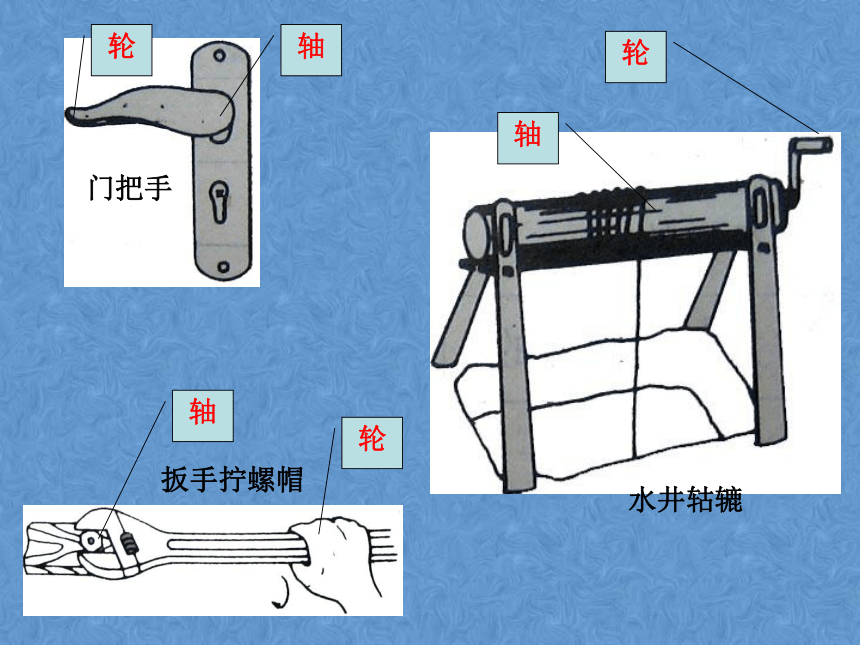 轮

轴

门把手

轮

轴

水井轱辘

轴

轮

扳手拧螺帽