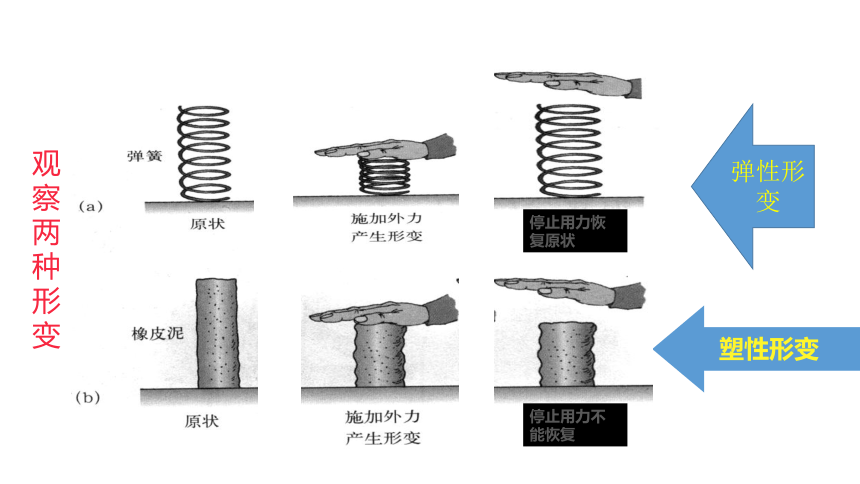 观察两种形变

弹簧

(a)

原状

施加外力产生形变

停止用力恢复原状

弹性形变

橡皮泥

(b)

原状

施加外力产生形变

停止用力不能恢复

塑性形变