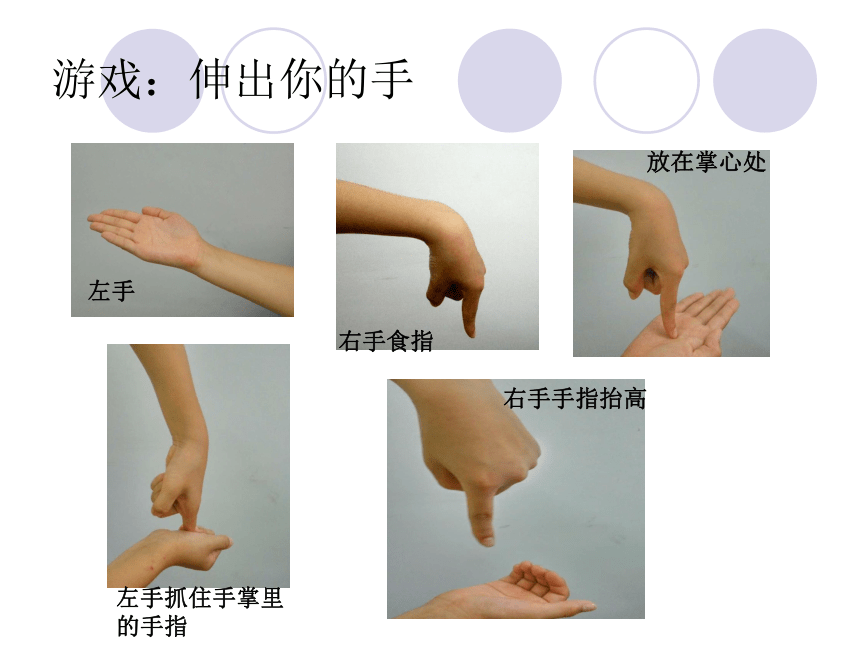 游戏：伸出你的手

左手

右手食指

放在掌心处

左手抓住手掌里的手指

右手手指抬高