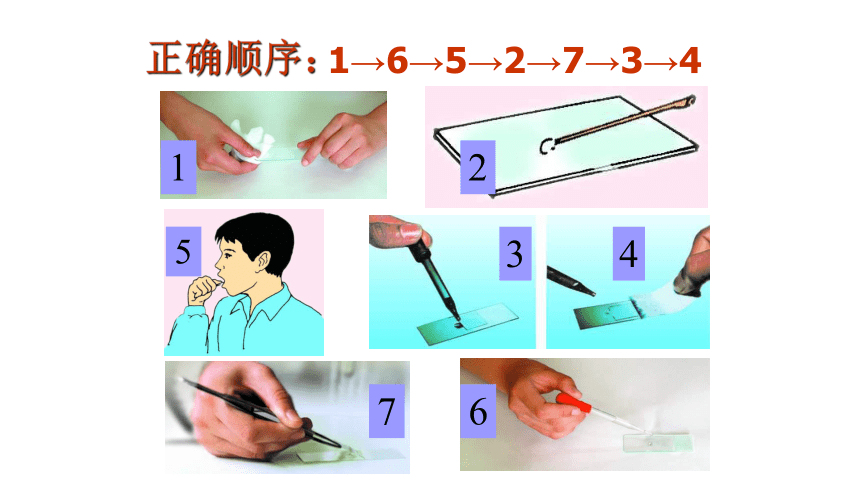 正确顺序：1→6→5→2→7→3→4

1

2

5

3

4

7

6