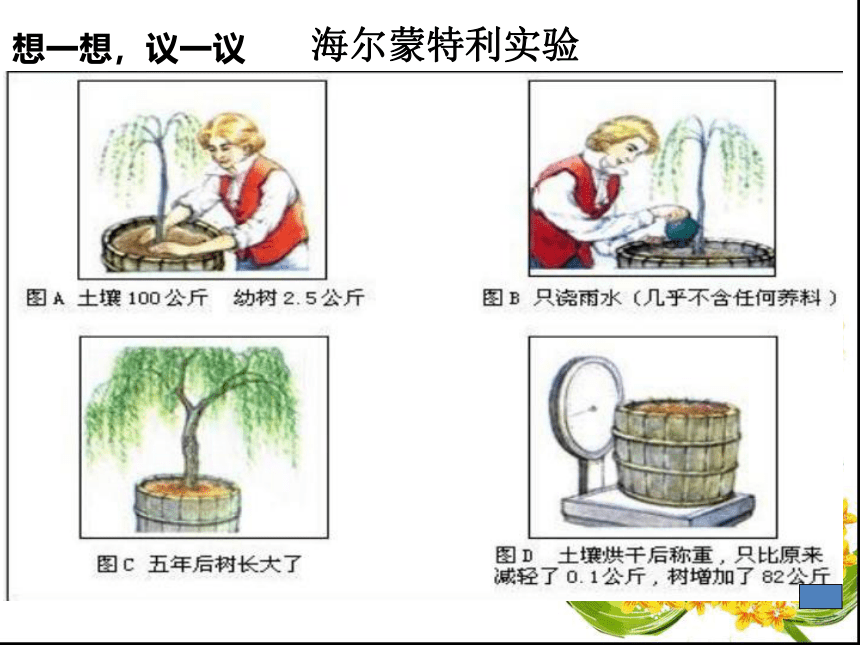 想一想，议一议　海尔蒙特利实验

图A 土壤100公斤　幼树2.5公斤

图B 只浇雨水（几乎不含任何养料）

图C 五年后树长大了

图D　土壤烘干后称重，只比原来减轻了0.1公斤，树增加了82公斤