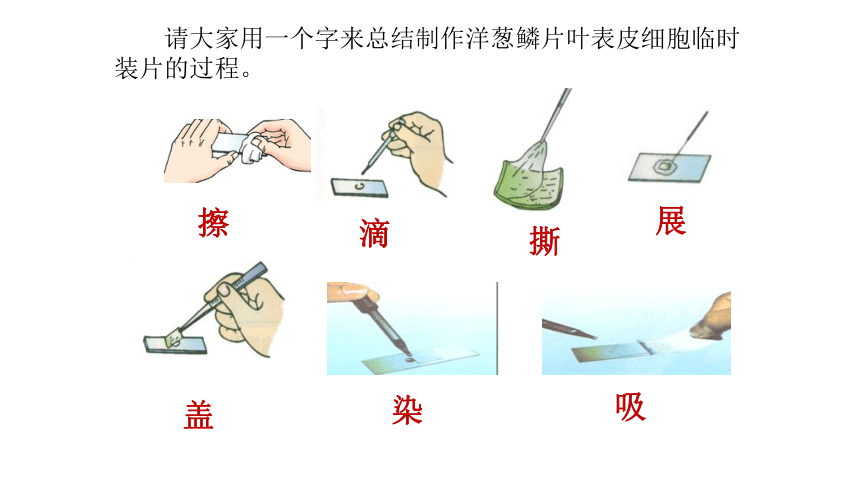 请大家用一个字来总结制作洋葱鳞片叶表皮细胞临时装片的过程。

擦

滴

撕

展

盖

染

吸