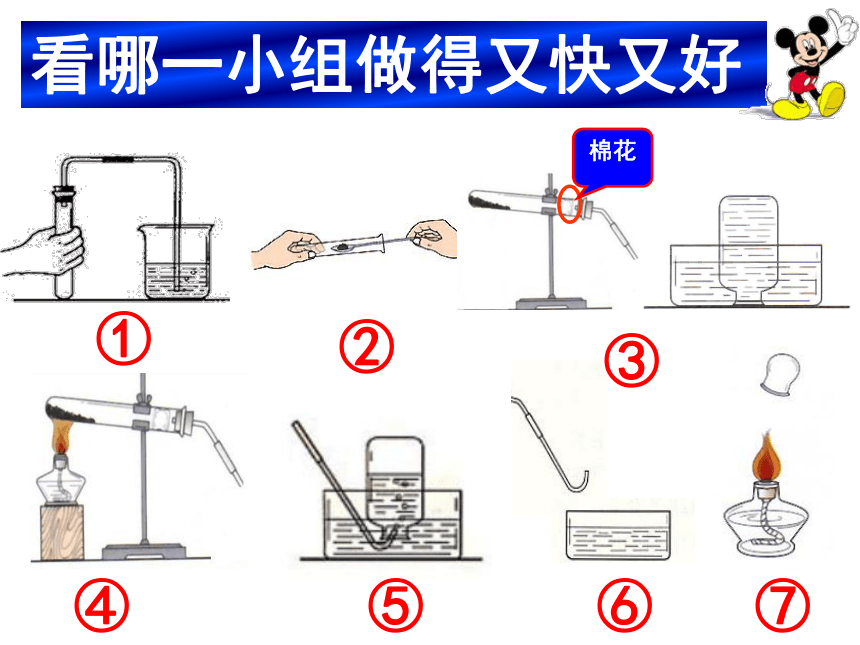 看哪一小组做得又快又好

棉花

①

②

③

④

⑤

⑥

⑦