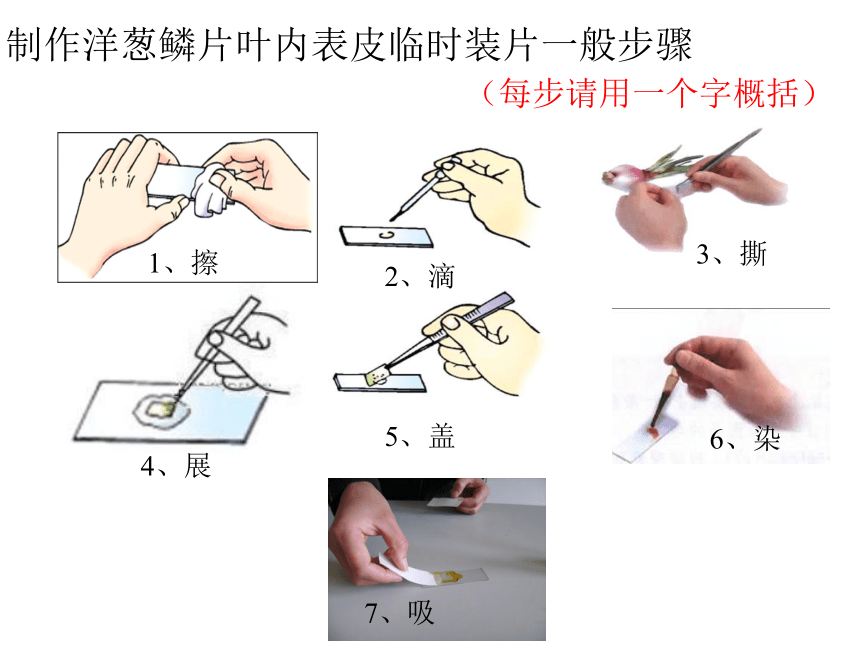 制作洋葱鳞片叶内表皮临时装片一般步骤

（每步请用一个字概括）

1、擦

2、滴

3、撕

4、展

5、盖

6、染

7、吸