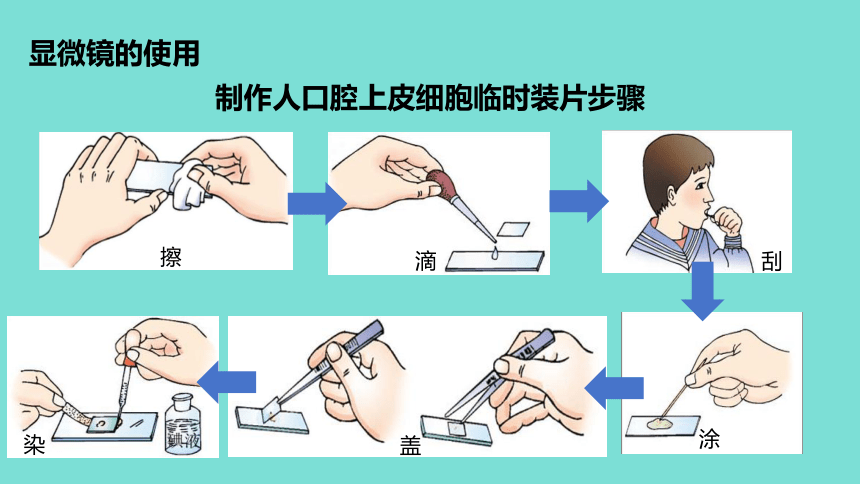 显微镜的使用

制作人口腔上皮细胞临时装片步骤

擦

滴

刮

涂

盖

染

碘液