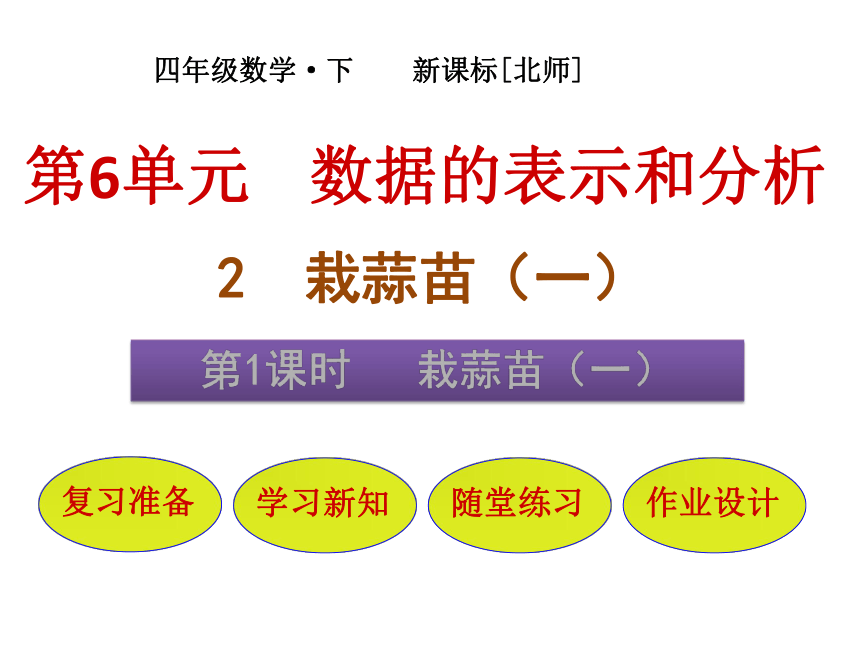 四年级数学·下 新课标[北师]

第6单元 数据的表示和分析

2 栽蒜苗（一）

第1课时 栽蒜苗（一）

复习准备 学习新知 随堂练习 作业设计