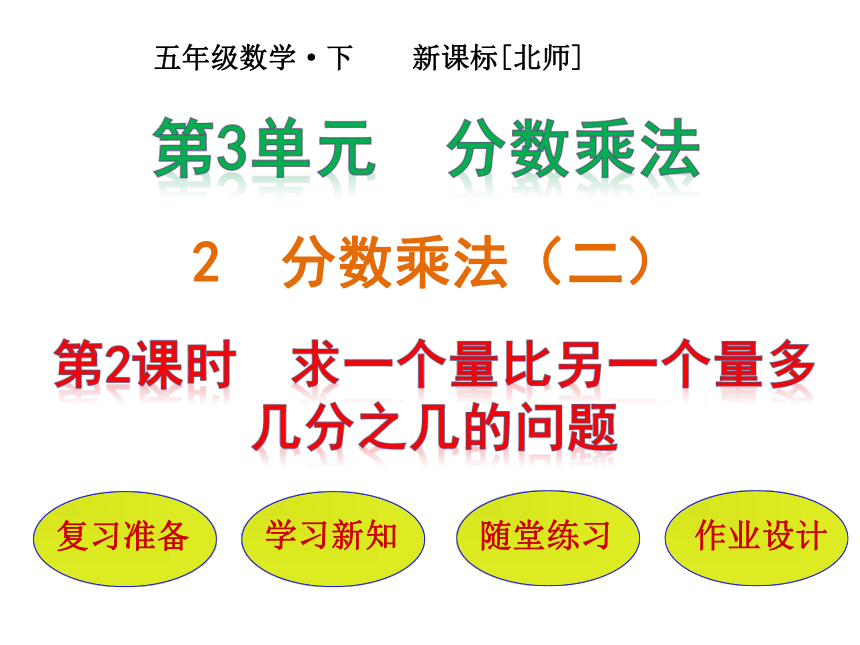 五年级数学·下 新课标[北师]

第3单元 分数乘法

2 分数乘法（二）

第2课时 求一个量比另一个量多几分之几的问题

复习准备

学习新知

随堂练习

作业设计