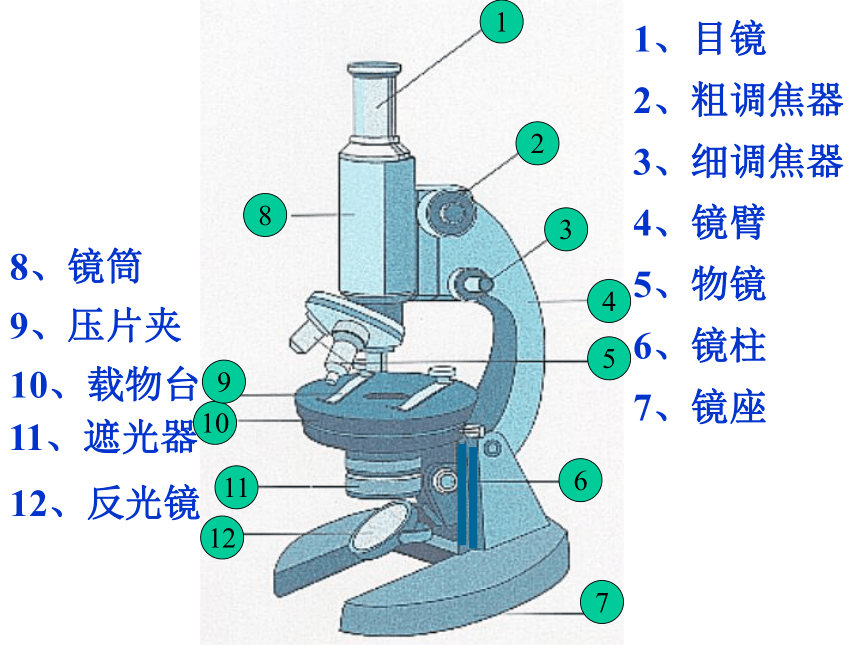 1、目镜
2、粗调焦器
3、细调焦器
4、镜臂
5、物镜
6、镜柱
7、镜座

8、镜筒
9、压片夹
10、载物台
11、遮光器
12、反光镜

1
2
3
4
5
6
7
8
9
10
11
12