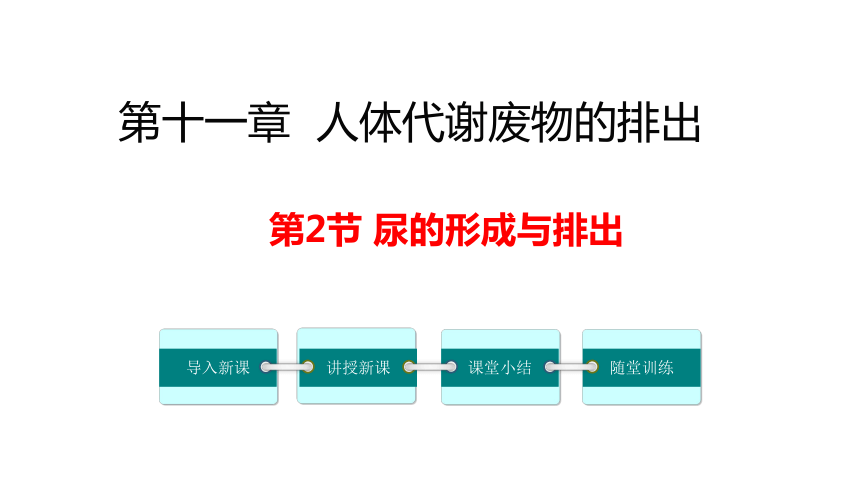 第十一章 人体代谢废物的排出

第2节 尿的形成与排出

导入新课

讲授新课

课堂小结

随堂训练