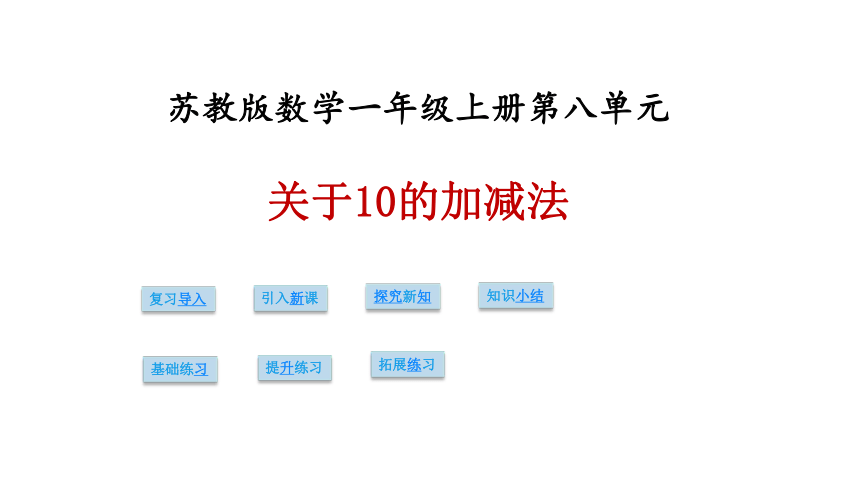 苏教版数学一年级上册第八单元

关于10的加减法

复习导入

引入新课

探究新知

知识小结

基础练习

提升练习

拓展练习