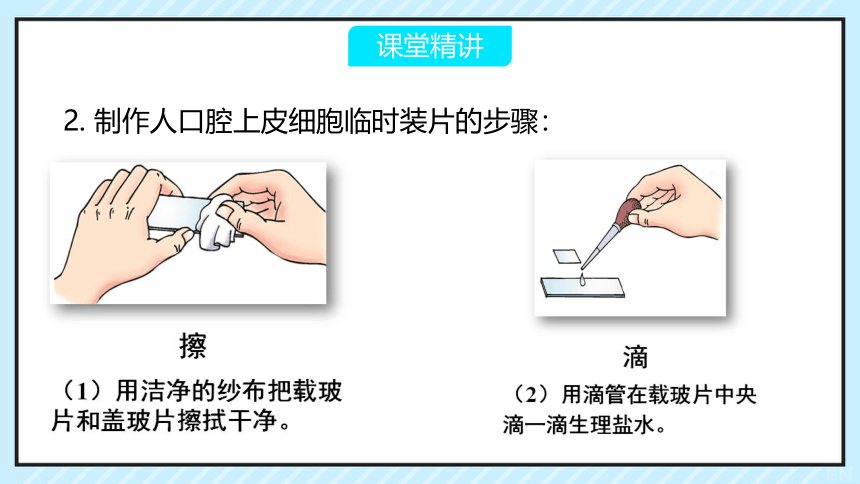 课堂精讲

2. 制作人口腔上皮细胞临时装片的步骤：

擦

（1）用洁净的纱布把载玻片和盖玻片擦拭干净。

滴

（2）用滴管在载玻片中央滴一滴生理盐水。