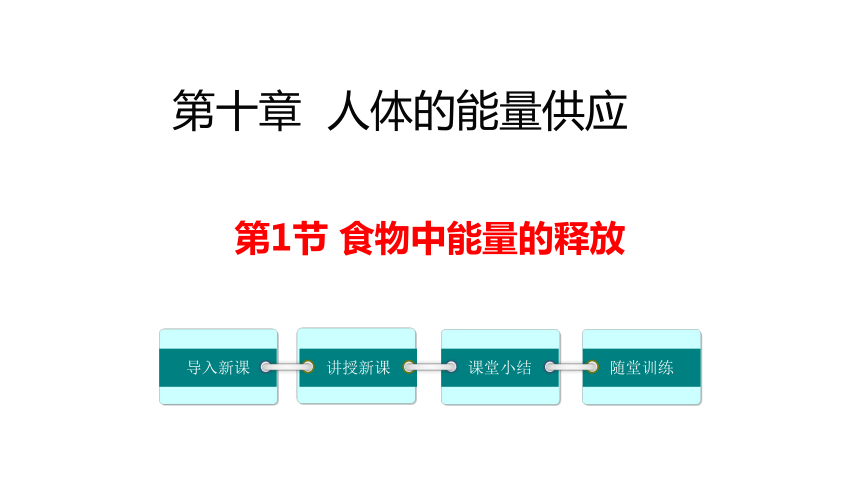 第十章 人体的能量供应

第1节 食物中能量的释放

导入新课

讲授新课

课堂小结

随堂训练