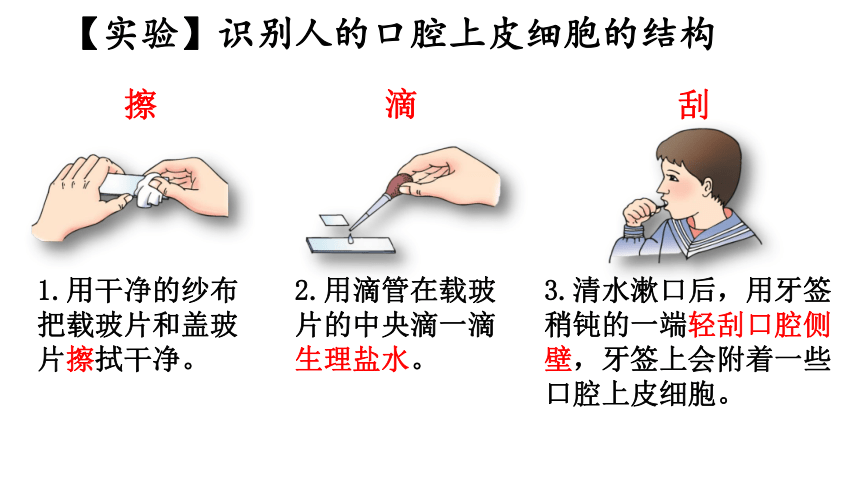 【实验】识别人的口腔上皮细胞的结构

擦

滴

刮

1.用干净的纱布把载玻片和盖玻片擦拭干净。

2.用滴管在载玻片的中央滴一滴生理盐水。

3.清水漱口后，用牙签稍钝的一端轻刮口腔侧壁，牙签上会附着一些口腔上皮细胞。