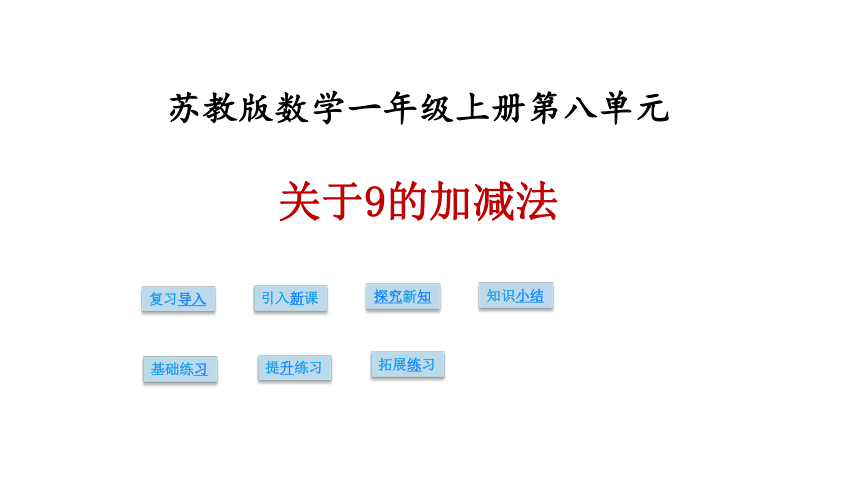 苏教版数学一年级上册第八单元

关于9的加减法

复习导入 引入新课 探究新知 知识小结

基础练习 提升练习 拓展练习