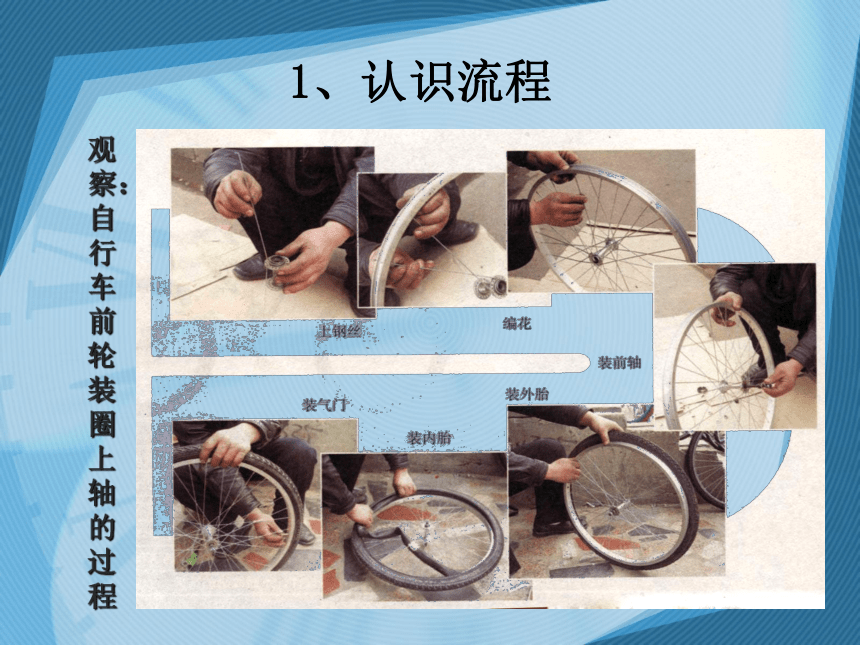 1、认识流程

观察：自行车前轮装圈上轴的过程

上钢丝

编花

装前轴

装外胎

装气门

装内胎