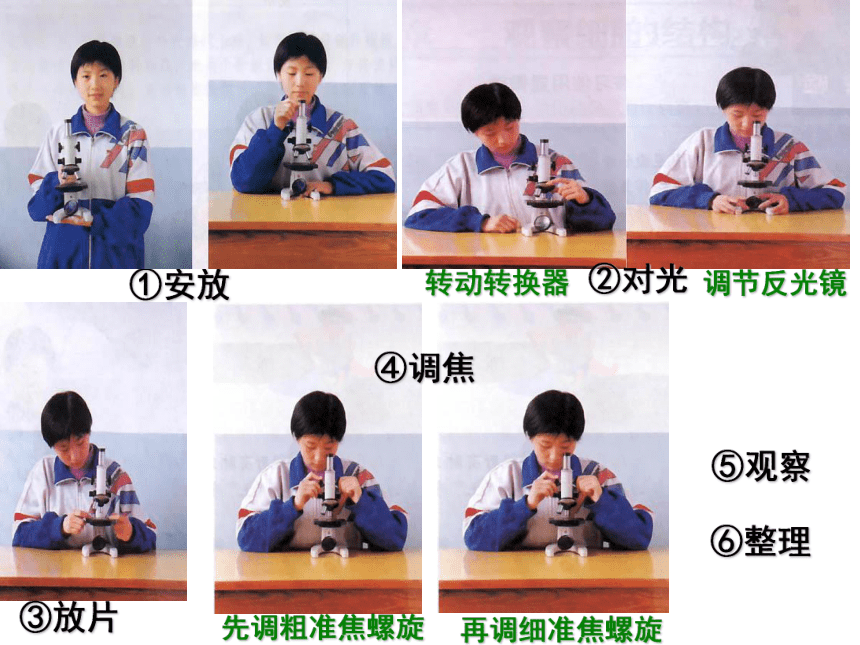 ①安放

转动转换器 ②对光 调节反光镜

④调焦

⑤观察

⑥整理

③放片

先调粗准焦螺旋

再调细准焦螺旋