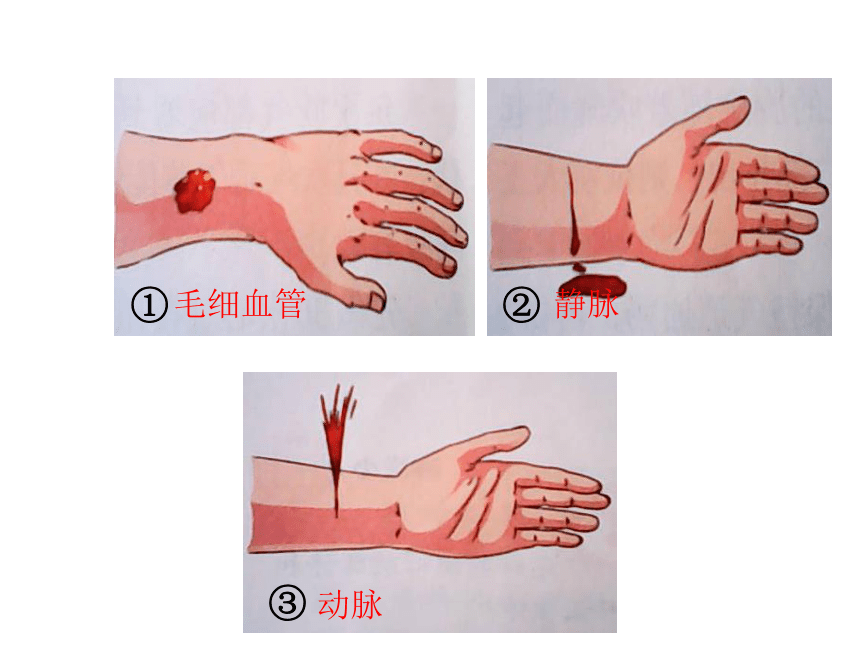 ①毛细血管

② 静脉

③ 动脉