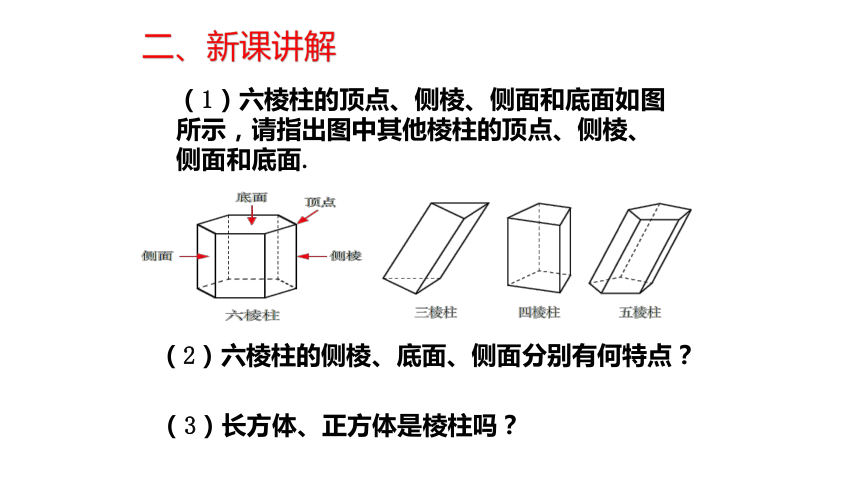 二、新课讲解

（1）六棱柱的顶点、侧棱、侧面和底面如图所示，请指出图中其他棱柱的顶点、侧棱、侧面和底面.

底面
顶点
侧面
侧棱
六棱柱
三棱柱
四棱柱
五棱柱

（2）六棱柱的侧棱、底面、侧面分别有何特点？

（3）长方体、正方体是棱柱吗？