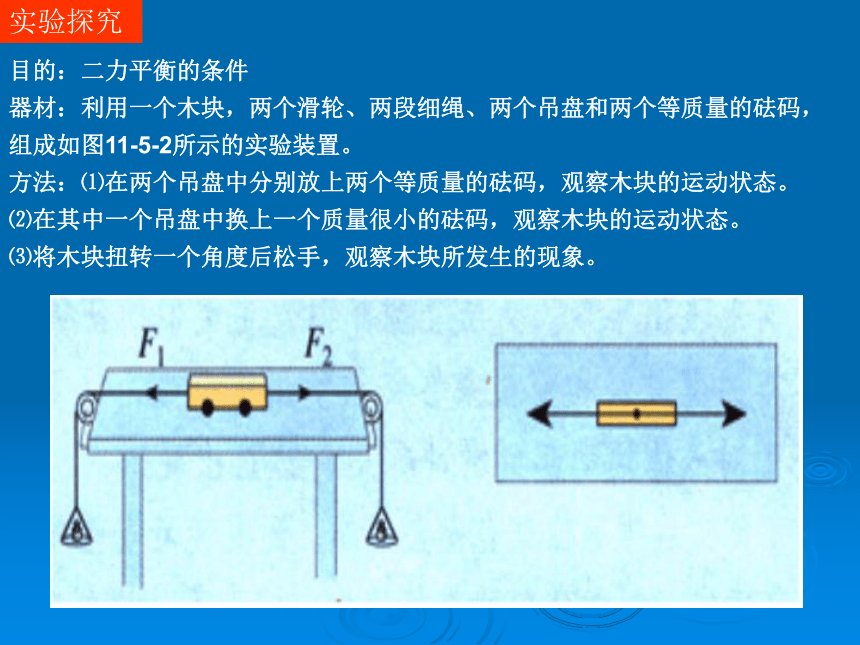 实验探究

目的：二力平衡的条件

器材：利用一个木块，两个滑轮、两段细绳、两个吊盘和两个等质量的砝码，组成如图11-5-2所示的实验装置。

方法：⑴在两个吊盘中分别放上两个等质量的砝码，观察木块的运动状态。

⑵在其中一个吊盘中换上一个质量很小的砝码，观察木块的运动状态。

⑶将木块扭转一个角度后松手，观察木块所发生的现象。

$F_1$ $F_2$