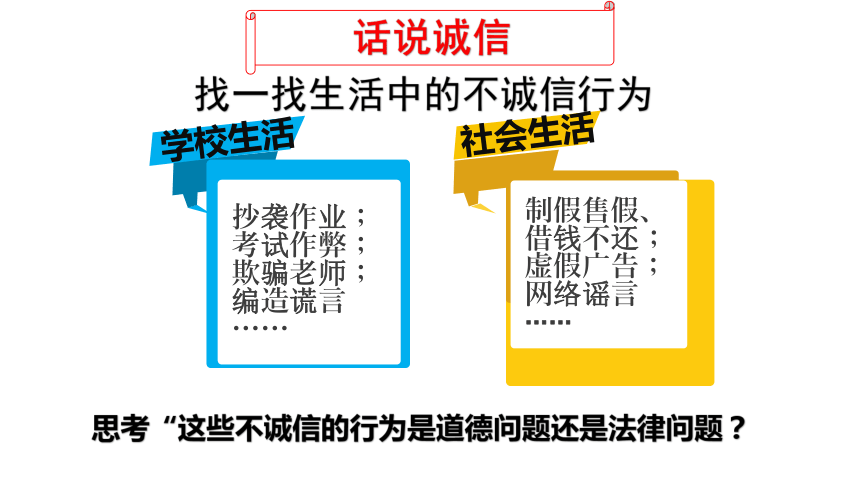 话说诚信

找一找生活中的不诚信行为

学校生活

抄袭作业；
考试作弊；
欺骗老师；
编造谎言
……

社会生活

制假售假、
借钱不还；
虚假广告；
网络谣言
……

思考“这些不诚信的行为是道德问题还是法律问题？