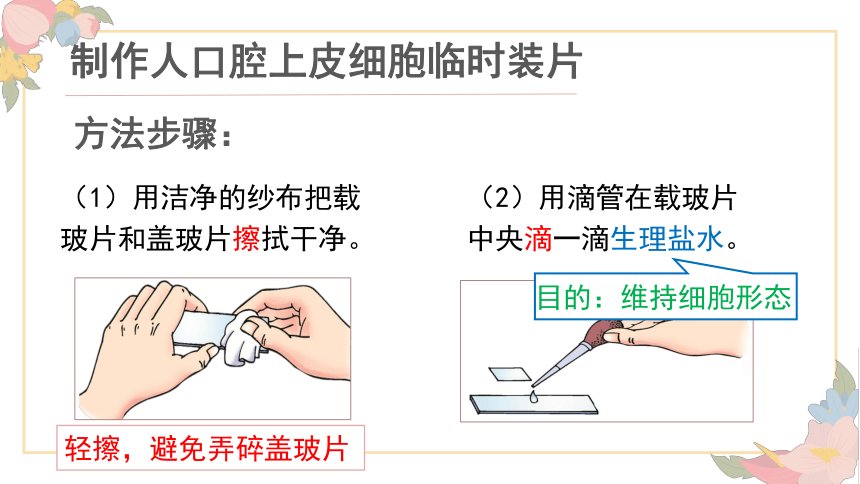 制作人口腔上皮细胞临时装片

方法步骤：

（1）用洁净的纱布把载玻片和盖玻片擦拭干净。

轻擦，避免弄碎盖玻片

（2）用滴管在载玻片中央滴一滴生理盐水。

目的：维持细胞形态