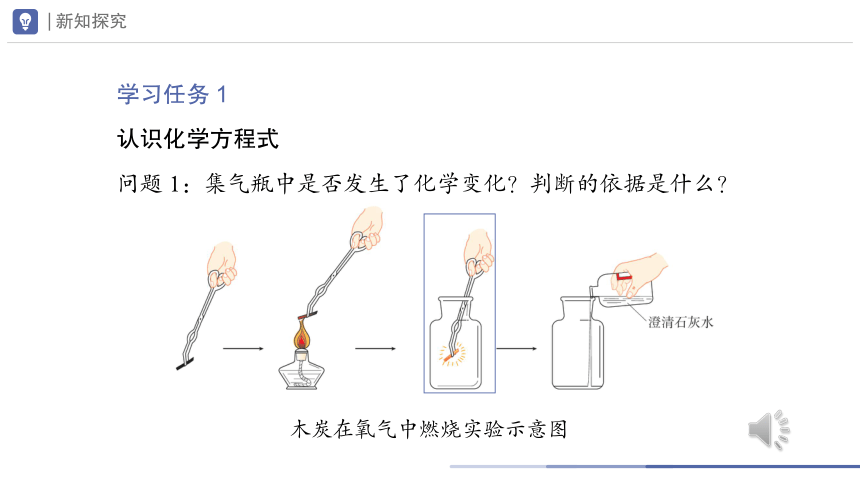 | 新知探究

学习任务 1

认识化学方程式

问题 1：集气瓶中是否发生了化学变化？判断的依据是什么？

澄清石灰水

木炭在氧气中燃烧实验示意图