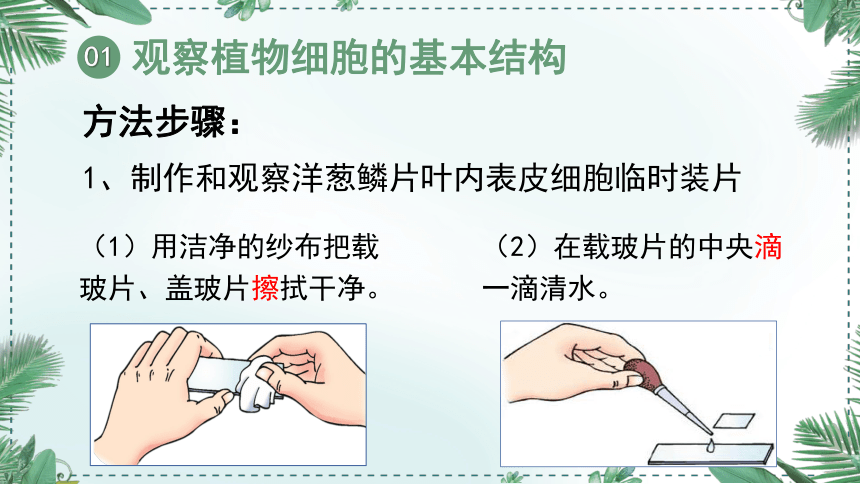 01 观察植物细胞的基本结构

方法步骤：

1、制作和观察洋葱鳞片叶内表皮细胞临时装片

（1）用洁净的纱布把载玻片、盖玻片擦拭干净。

（2）在载玻片的中央滴一滴清水。