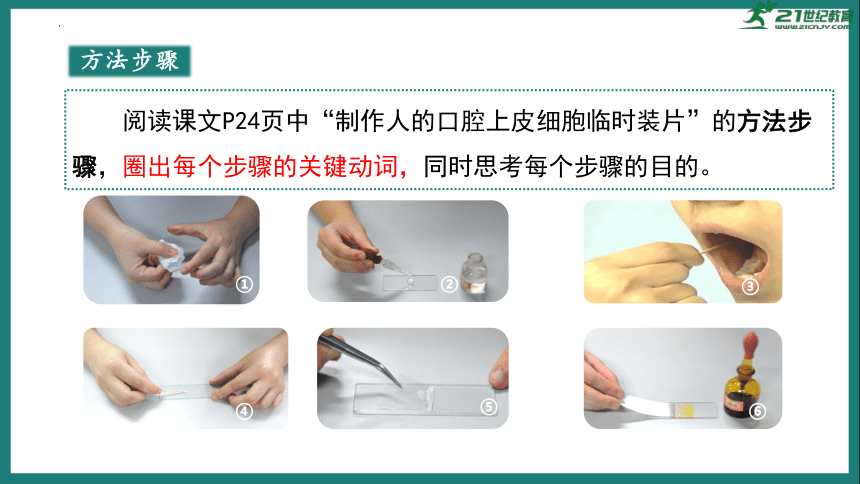 21世纪教育
www.21cnjy.com

方法步骤

阅读课文P24页中“制作人的口腔上皮细胞临时装片”的方法步骤，圈出每个步骤的关键动词，同时思考每个步骤的目的。

①

②

③

④

⑤

⑥