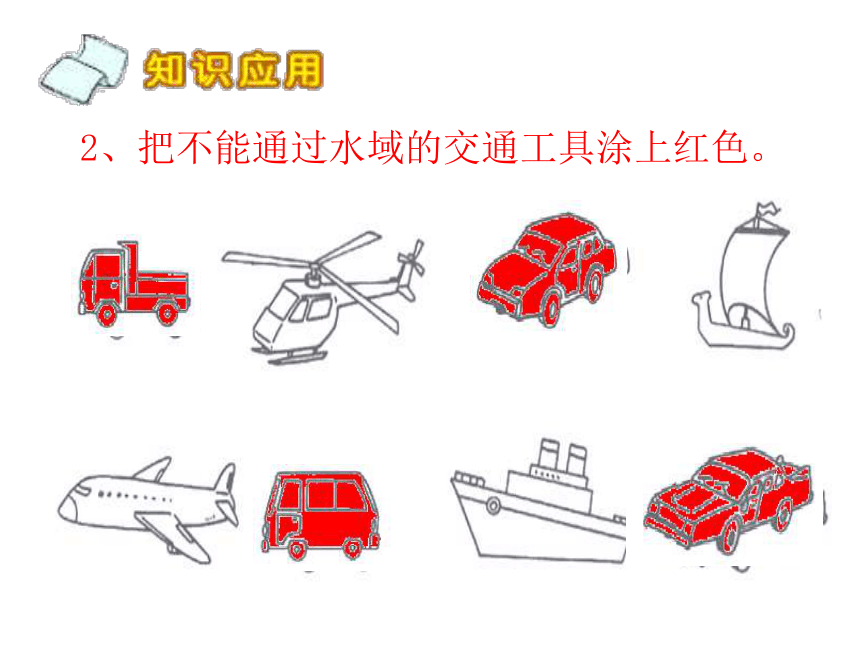 知识应用

2、把不能通过水域的交通工具涂上红色。