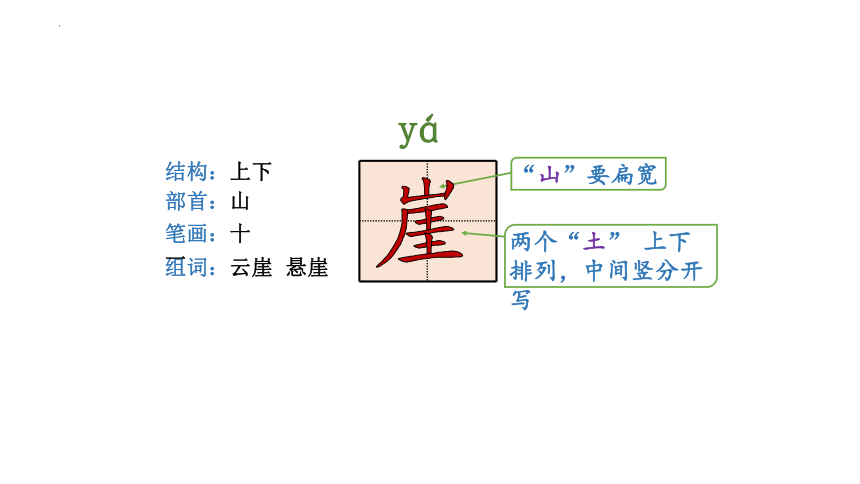 yá

结构：上下
部首：山
笔画：十
组词：云崖 悬崖

崖

“山”要扁宽

两个“土” 上下排列，中间竖分开写