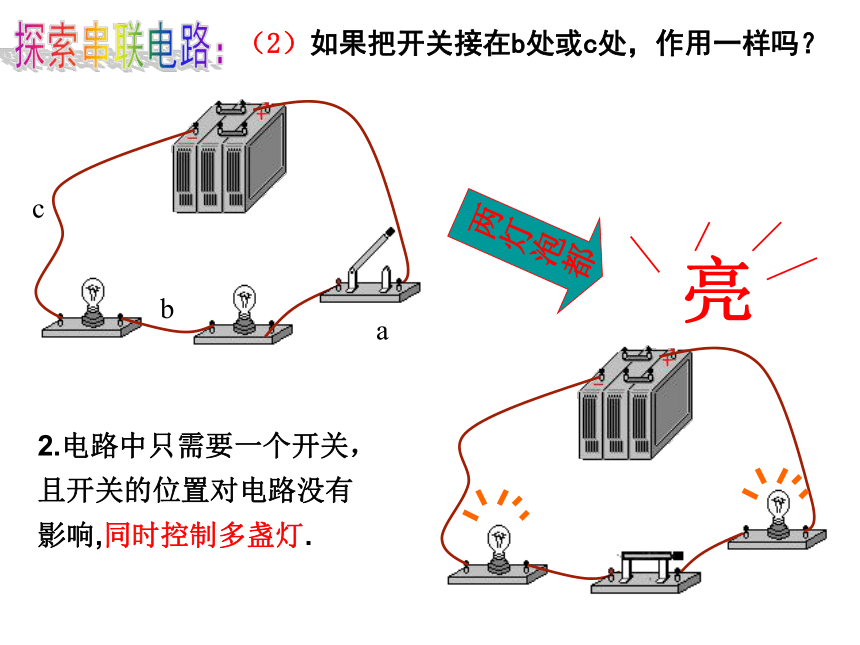 探索串联电路：（2）如果把开关接在b处或c处，作用一样吗？

c

b

a

两灯泡都

亮

2.电路中只需要一个开关，且开关的位置对电路没有影响,同时控制多盏灯.