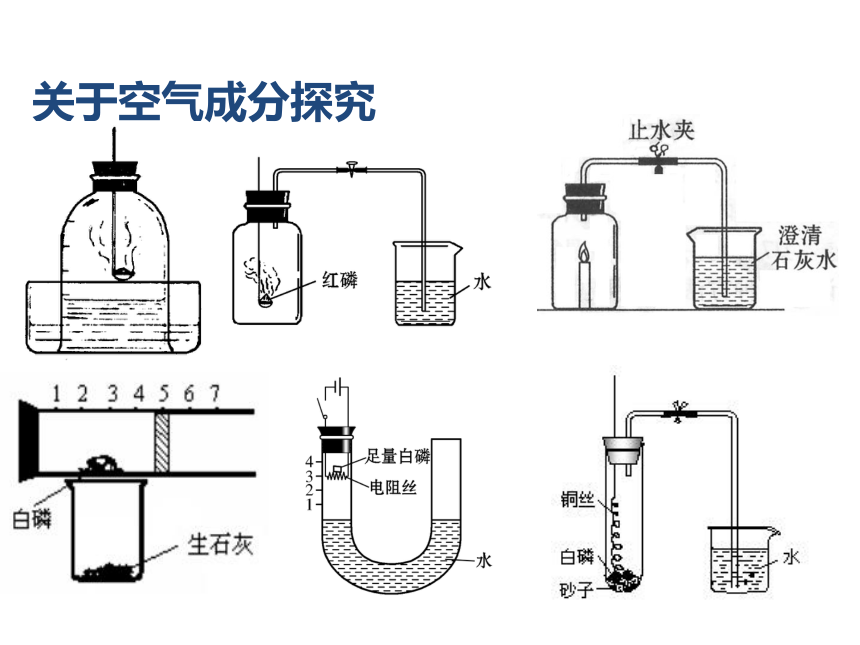 关于空气成分探究

红磷

水

止水夹

澄清石灰水

1 2 3 4 5 6 7

白磷

生石灰

4
3
2
1

足量白磷

电阻丝

水

铜丝

白磷

砂子

水