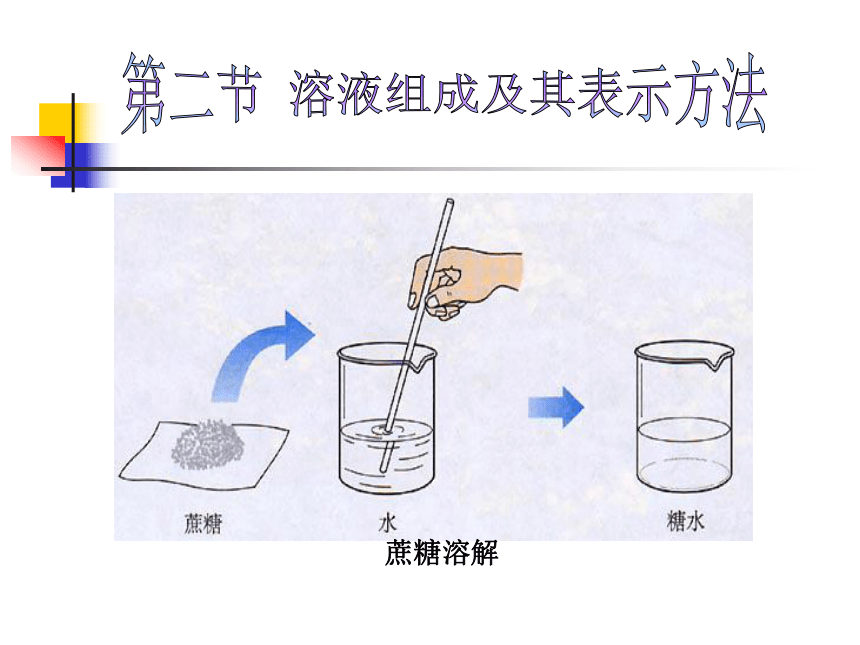 第二节 溶液组成及其表示方法

蔗糖

水

糖水

蔗糖溶解