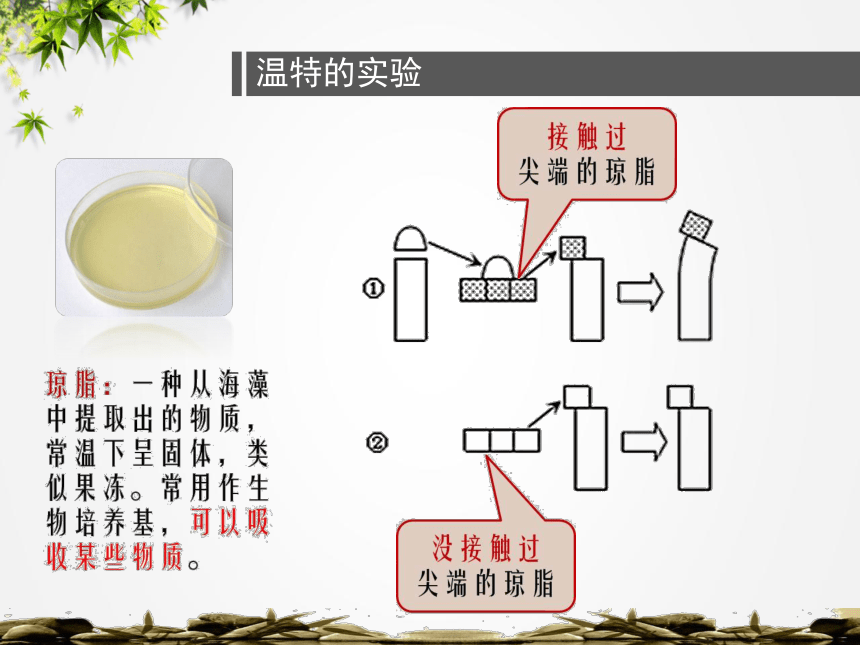 温特的实验

接触过
尖端的琼脂

①

②

没接触过
尖端的琼脂

琼脂：一种从海藻中提取出的物质，常温下呈固体，类似果冻。常用作生物培养基，可以吸收某些物质。