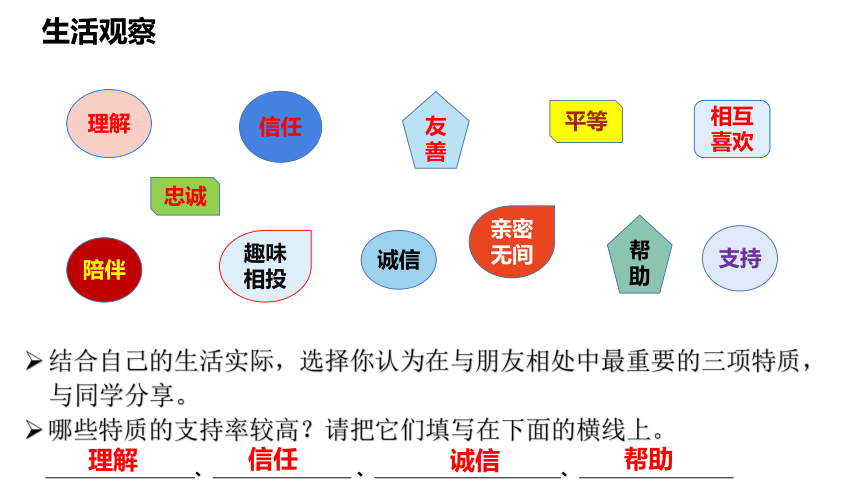 生活观察

理解

信任

友善

平等

相互喜欢

忠诚

陪伴

趣味相投

诚信

亲密无间

帮助

支持

➢ 结合自己的生活实际，选择你认为在与朋友相处中最重要的三项特质，与同学分享。

➢ 哪些特质的支持率较高？请把它们填写在下面的横线上。

理解、信任、诚信、帮助