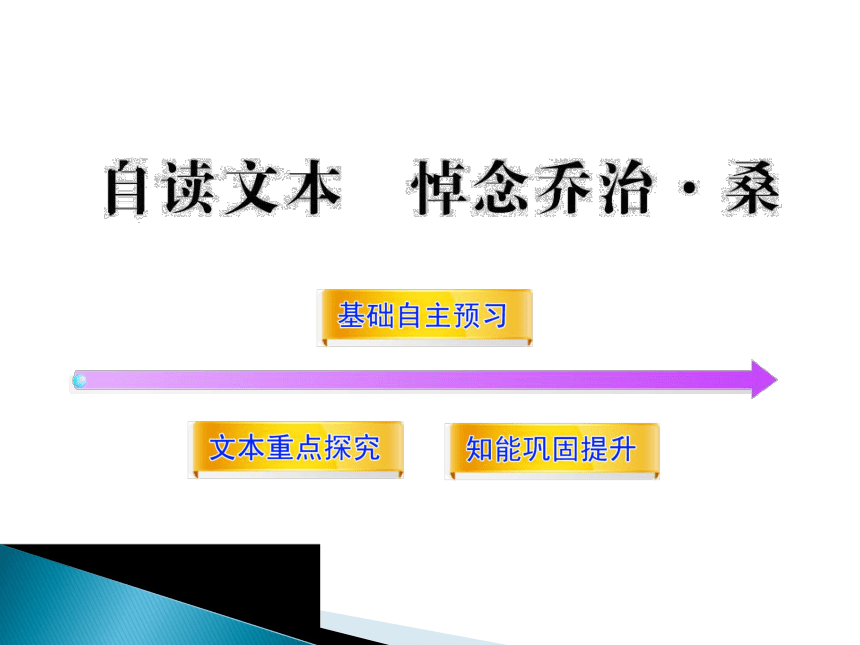 自读文本　悼念乔治·桑

基础自主预习

文本重点探究

知能巩固提升