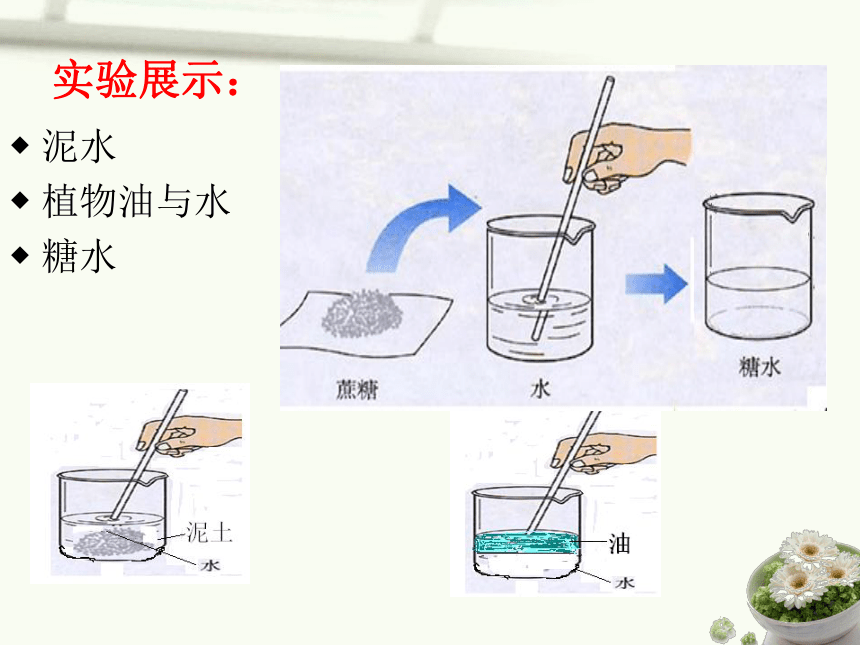 实验展示：

◆ 泥水
◆ 植物油与水
◆ 糖水

蔗糖
水
糖水

泥土
水

油
水