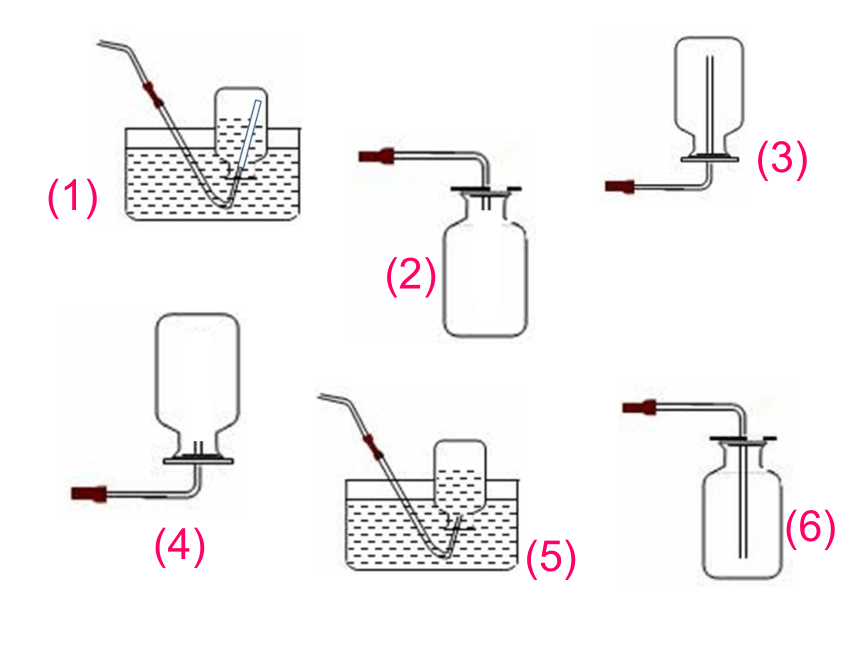 (1)

(2)

(3)

(4)

(5)

(6)