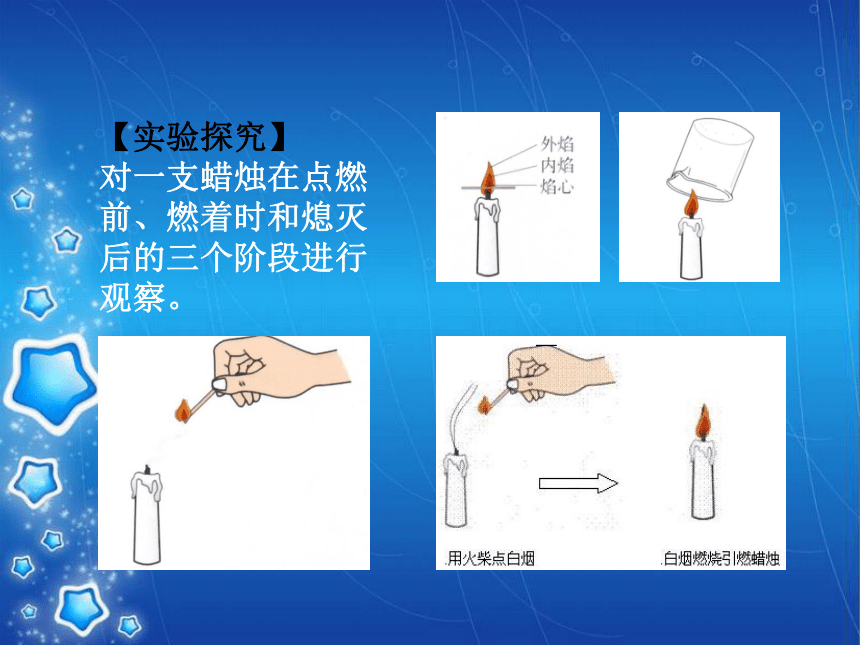 【实验探究】
对一支蜡烛在点燃前、燃着时和熄灭后的三个阶段进行观察。

外焰
内焰
焰心

.用火柴点白烟

.白烟燃烧引燃蜡烛