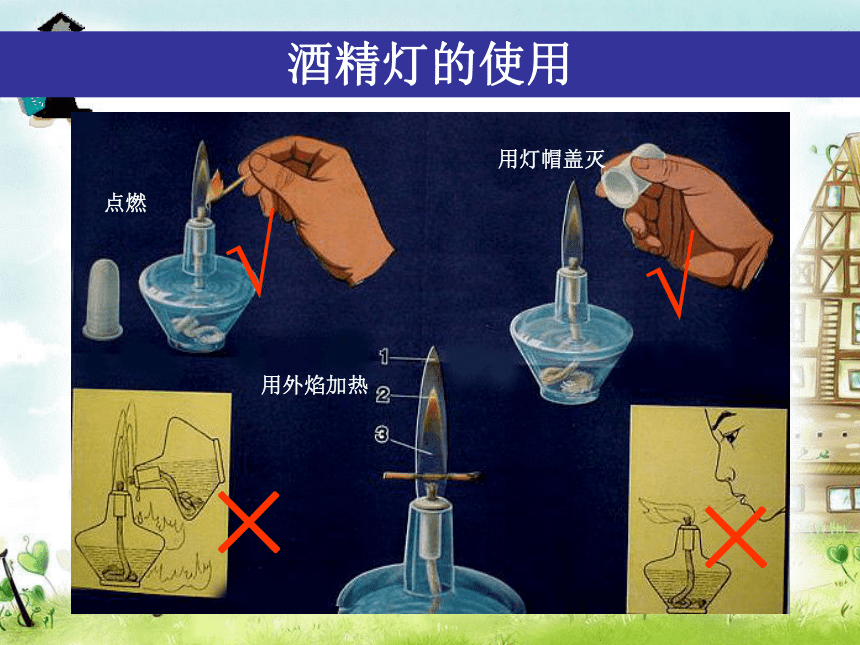 酒精灯的使用

点燃

√

用灯帽盖灭

√

用外焰加热

1

2

3

×

×