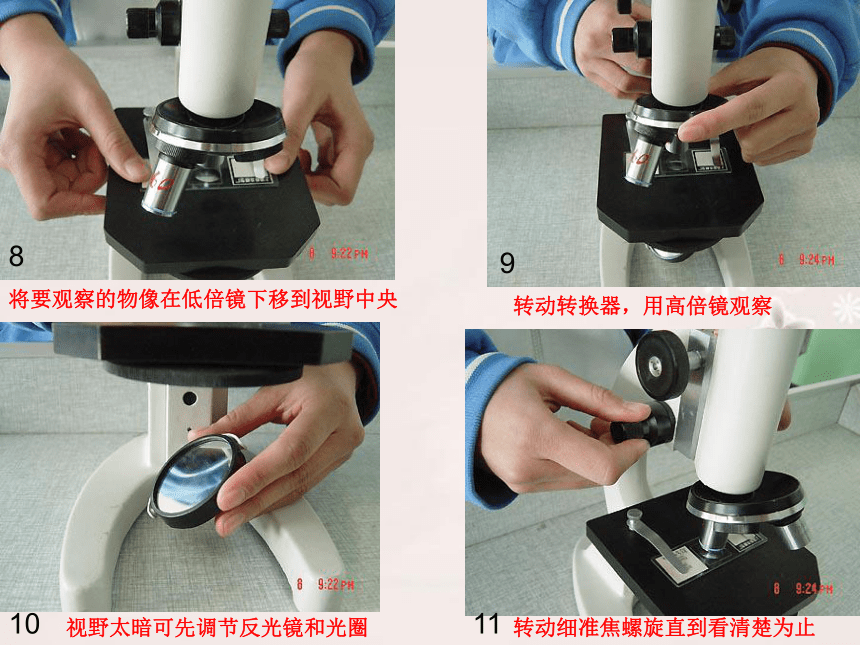 8

8 9:22 PM

将要观察的物像在低倍镜下移到视野中央

9

8 9:24 PM

转动转换器，用高倍镜观察

8 9:22 PM

10 视野太暗可先调节反光镜和光圈

8 9:24 PM

11 转动细准焦螺旋直到看清楚为止